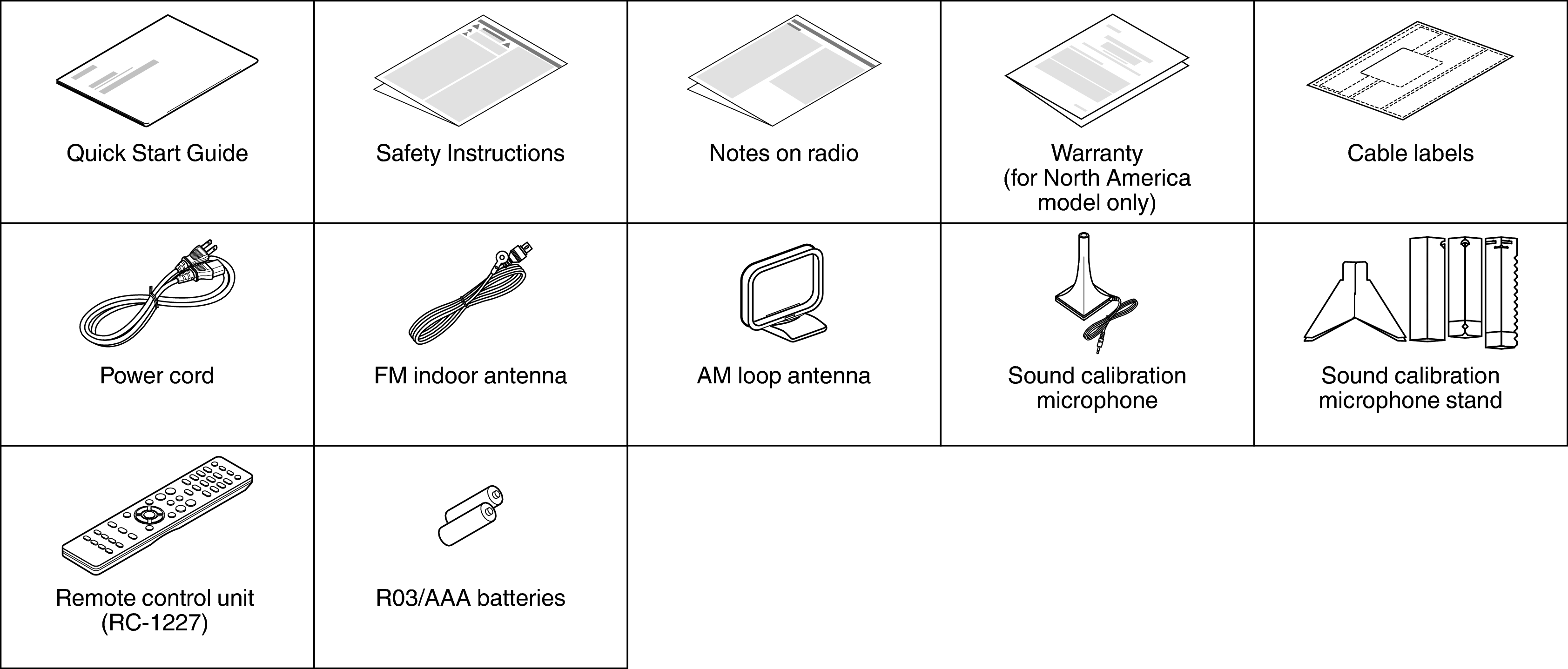 | Quick Start Guide | Safety Instructions | Notes on radio | Warranty (for North America model only) | Cable labels |
|---|---|---|---|---|
| Power cord | FM indoor antenna | AM loop antenna | Sound calibration microphone | Sound calibration microphone stand |
| Remote control unit (RC-1227) | R03/AAA batteries | | | |